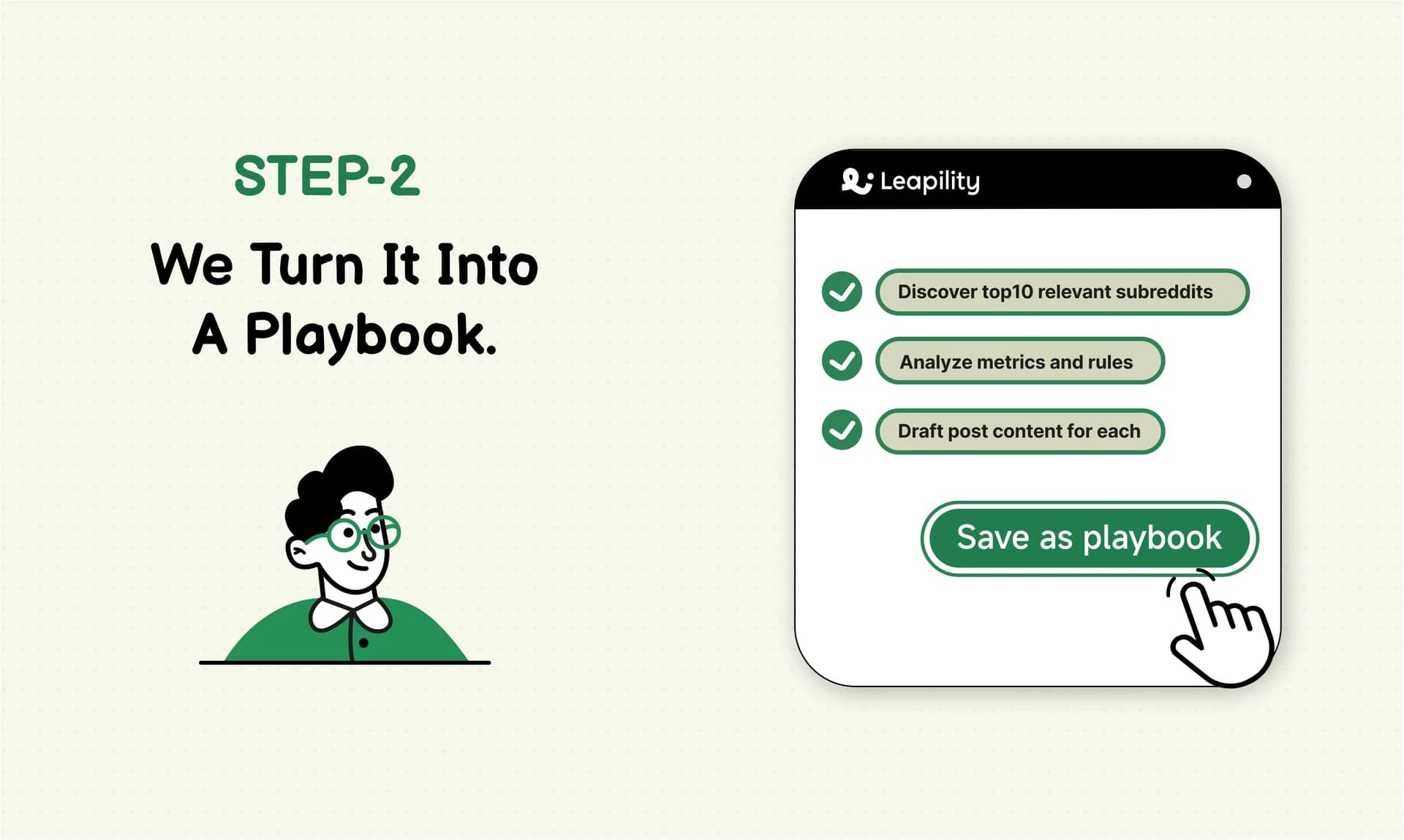 STEP-2

We Turn It Into A Playbook.

Leapility

Discover top10 relevant subreddits

Analyze metrics and rules

Draft post content for each

Save as playbook