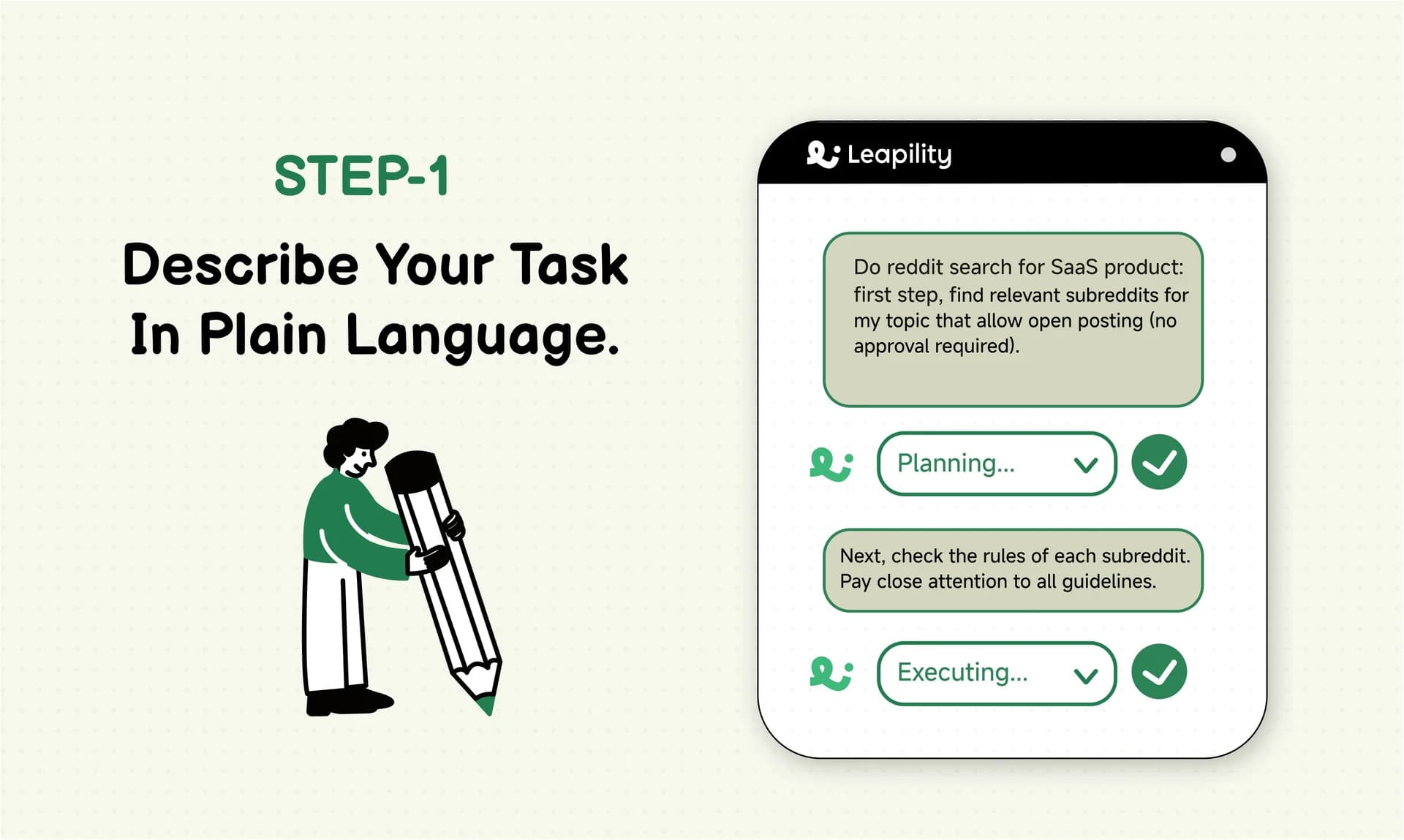 STEP-1

Describe Your Task In Plain Language.

Leapility

Do reddit search for SaaS product: first step, find relevant subreddits for my topic that allow open posting (no approval required).

Planning...

Next, check the rules of each subreddit. Pay close attention to all guidelines.

Executing...