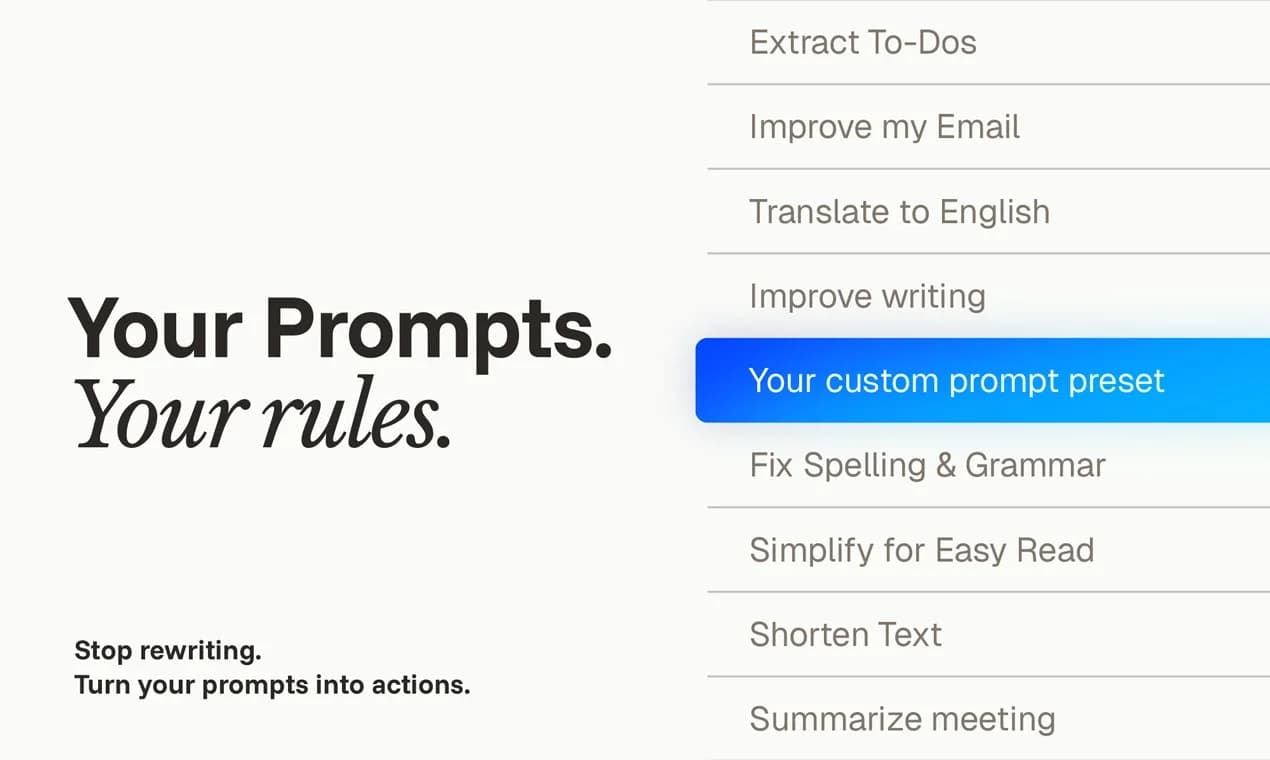 Your Prompts.
Your rules.

Stop rewriting.
Turn your prompts into actions.

Extract To-Dos

Improve my Email

Translate to English

Improve writing

Your custom prompt preset

Fix Spelling & Grammar

Simplify for Easy Read

Shorten Text

Summarize meeting